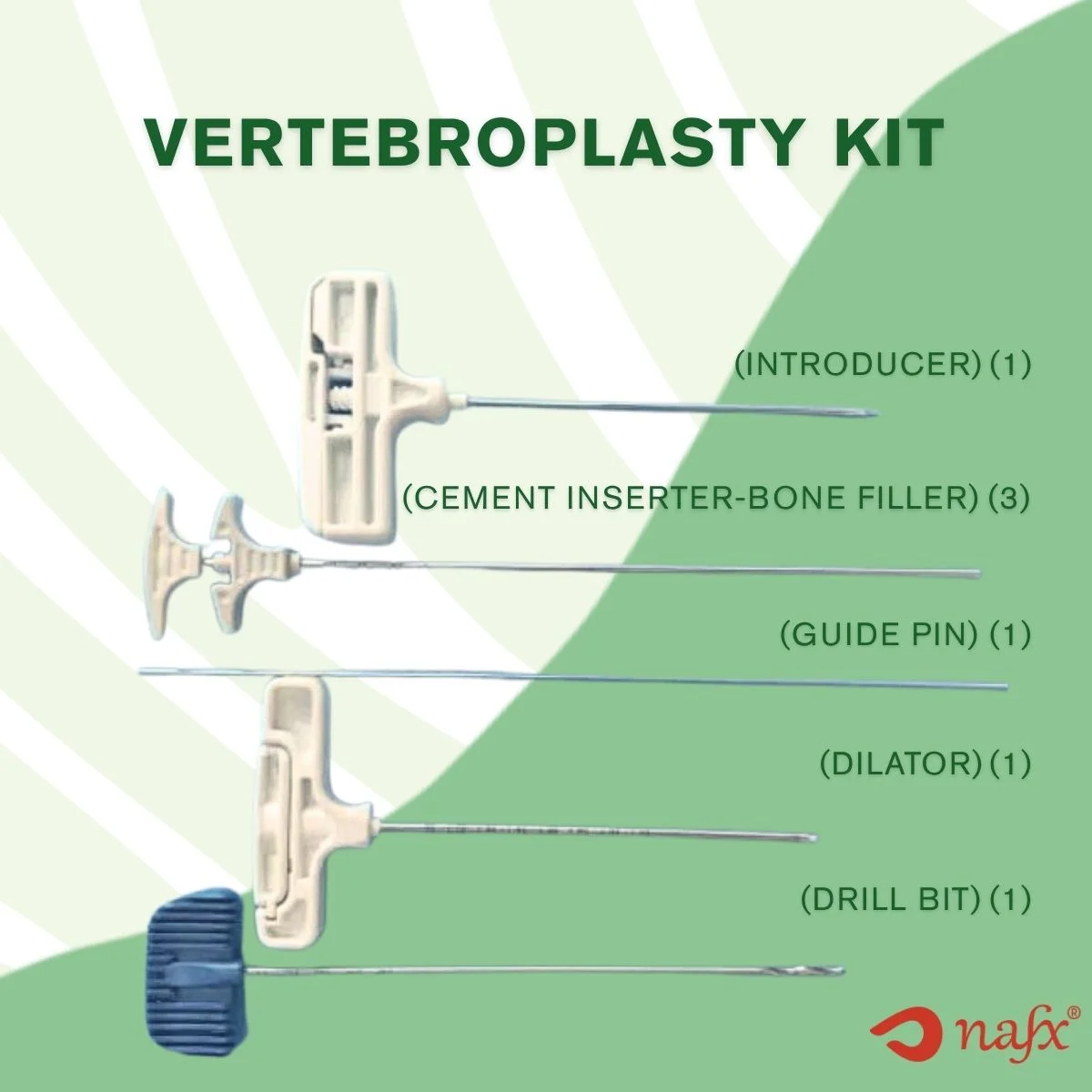 VERTEBROPLASTY KIT

(INTRODUCER) (1)

(CEMENT INSERTER-BONE FILLER) (3)

(GUIDE PIN) (1)

(DILATOR) (1)

(DRILL BIT) (1)

nafx®